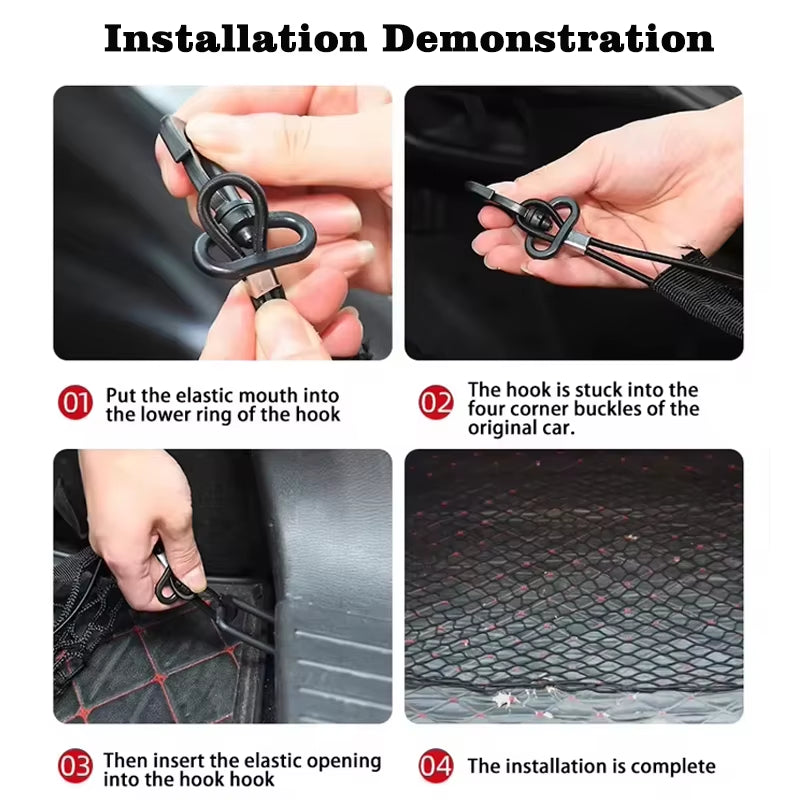 Installation Demonstration

01 Put the elastic mouth into the lower ring of the hook

02 The hook is stuck into the four corner buckles of the original car.

03 Then insert the elastic opening into the hook hook

04 The installation is complete